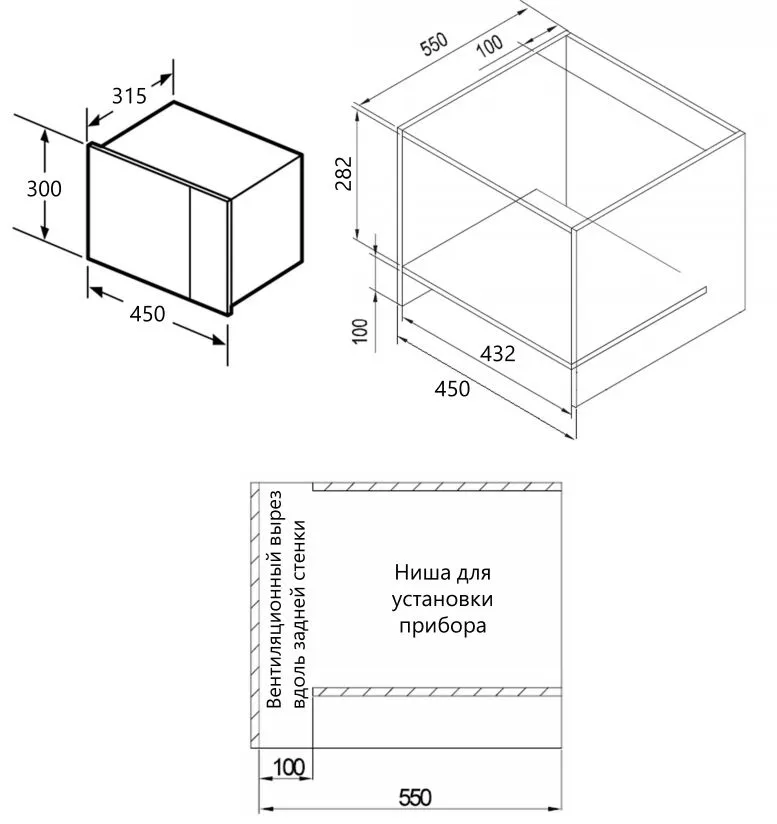 315

300

450

550

100

282

100

432

450

Вентиляционный вырез вдоль задней стенки

Ниша для установки прибора

100

550