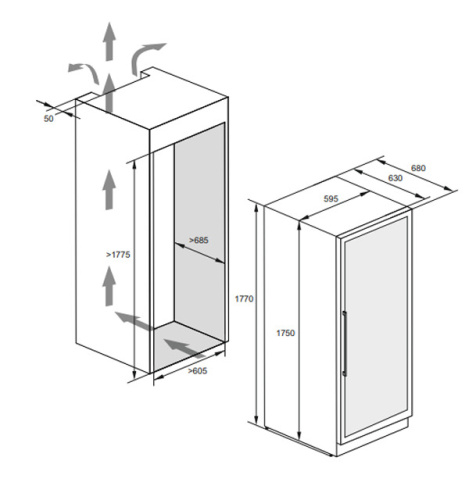 50
>1775
>685
>605
680
630
595
1770
1750