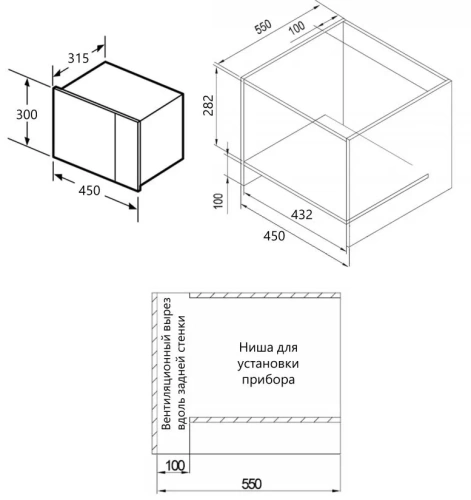 315
300
450
550
100
282
100
432
450
Вентиляционный вырез вдоль задней стенки
Ниша для установки прибора
100
550