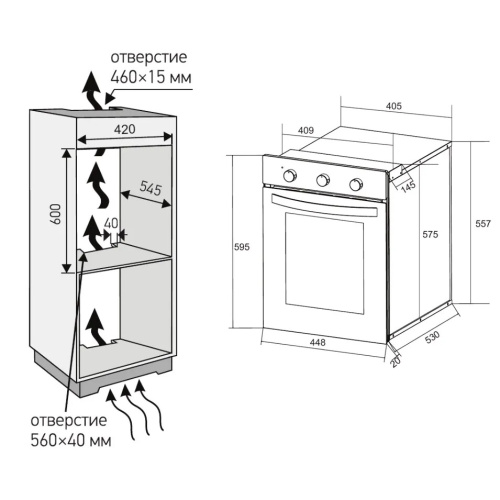 отверстие
460×15 мм

420

600

545

40

отверстие
560×40 мм

405

409

145

595

575

557

448

530

20